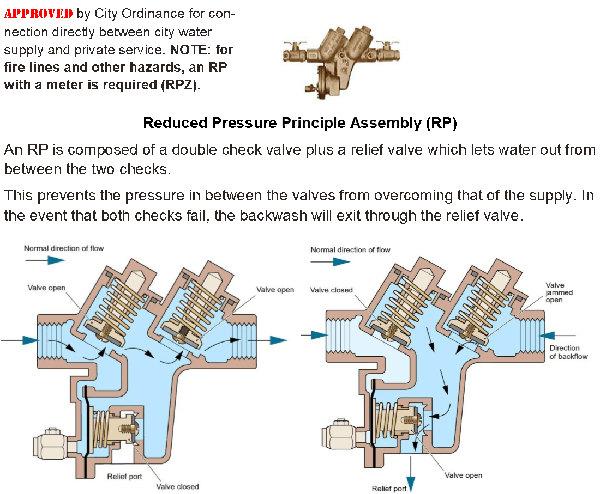 APPROVED by City Ordinance for connection directly between city water supply and private service. NOTE: for fire lines and other hazards, an RP with a meter is required (RPZ).

Reduced Pressure Principle Assembly (RP)

An RP is composed of a double check valve plus a relief valve which lets water out from between the two checks.

This prevents the pressure in between the valves from overcoming that of the supply. In the event that both checks fail, the backwash will exit through the relief valve.

Normal direction of flow

Valve open

Valve open

Relief port

Valve closed

Normal direction of flow

Valve closed

Valve jammed open

Direction of backflow

Valve open

Relief port